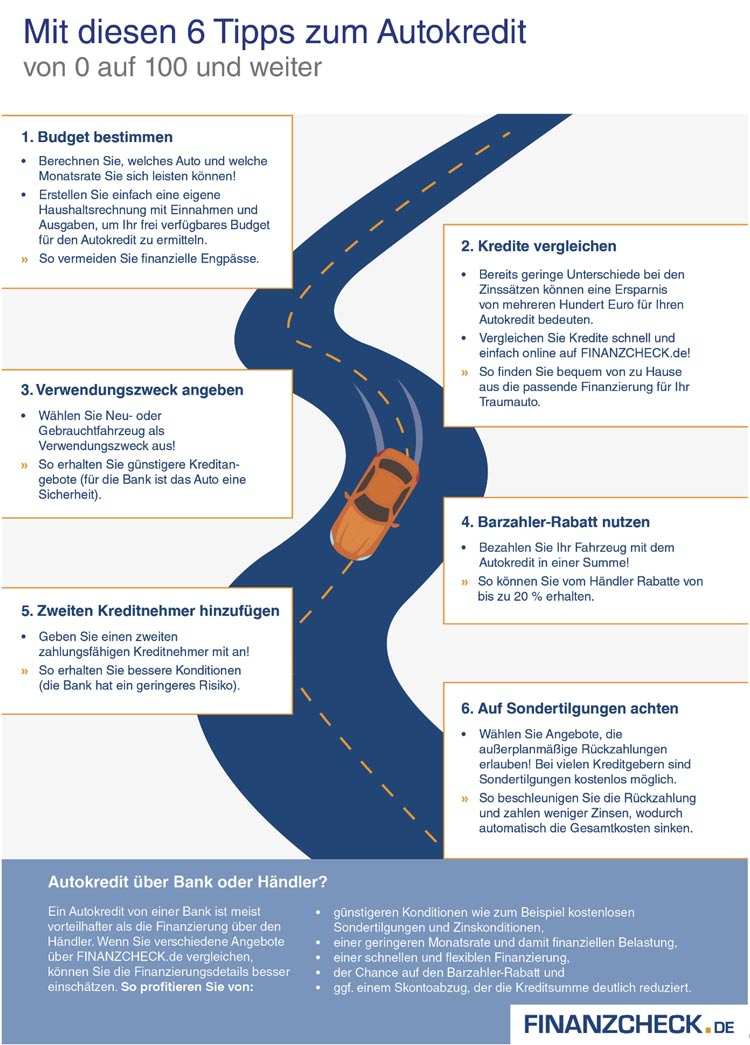 Mit diesen 6 Tipps zum Autokredit
von 0 auf 100 und weiter

1. Budget bestimmen

• Berechnen Sie, welches Auto und welche Monatsrate Sie sich leisten können!
• Erstellen Sie einfach eine eigene Haushaltsrechnung mit Einnahmen und Ausgaben, um Ihr frei verfügbares Budget für den Autokredit zu ermitteln.
» So vermeiden Sie finanzielle Engpässe.

2. Kredite vergleichen

• Bereits geringe Unterschiede bei den Zinssätzen können eine Ersparnis von mehreren Hundert Euro für Ihren Autokredit bedeuten.
• Vergleichen Sie Kredite schnell und einfach online auf FINANZCHECK.de!
» So finden Sie bequem von zu Hause aus die passende Finanzierung für Ihr Traumauto.

3. Verwendungszweck angeben

• Wählen Sie Neu- oder Gebrauchtfahrzeug als Verwendungszweck aus!
» So erhalten Sie günstigere Kreditangebote (für die Bank ist das Auto eine Sicherheit).

4. Barzahler-Rabatt nutzen

• Bezahlen Sie Ihr Fahrzeug mit dem Autokredit in einer Summe!
» So können Sie vom Händler Rabatte von bis zu 20 % erhalten.

5. Zweiten Kreditnehmer hinzufügen

• Geben Sie einen zweiten zahlungsfähigen Kreditnehmer mit an!
» So erhalten Sie bessere Konditionen (die Bank hat ein geringeres Risiko).

6. Auf Sondertilgungen achten

• Wählen Sie Angebote, die außerplanmäßige Rückzahlungen erlauben! Bei vielen Kreditgebern sind Sondertilgungen kostenlos möglich.
» So beschleunigen Sie die Rückzahlung und zahlen weniger Zinsen, wodurch automatisch die Gesamtkosten sinken.

Autokredit über Bank oder Händler?

Ein Autokredit von einer Bank ist meist vorteilhafter als die Finanzierung über den Händler. Wenn Sie verschiedene Angebote über FINANZCHECK.de vergleichen, können Sie die Finanzierungsdetails besser einschätzen. So profitieren Sie von:

• günstigeren Konditionen wie zum Beispiel kostenlosen Sondertilgungen und Zinskonditionen,
• einer geringeren Monatsrate und damit finanziellen Belastung,
• einer schnellen und flexiblen Finanzierung,
• der Chance auf den Barzahler-Rabatt und
• ggf. einem Skontoabzug, der die Kreditsumme deutlich reduziert.

FINANZCHECK.DE